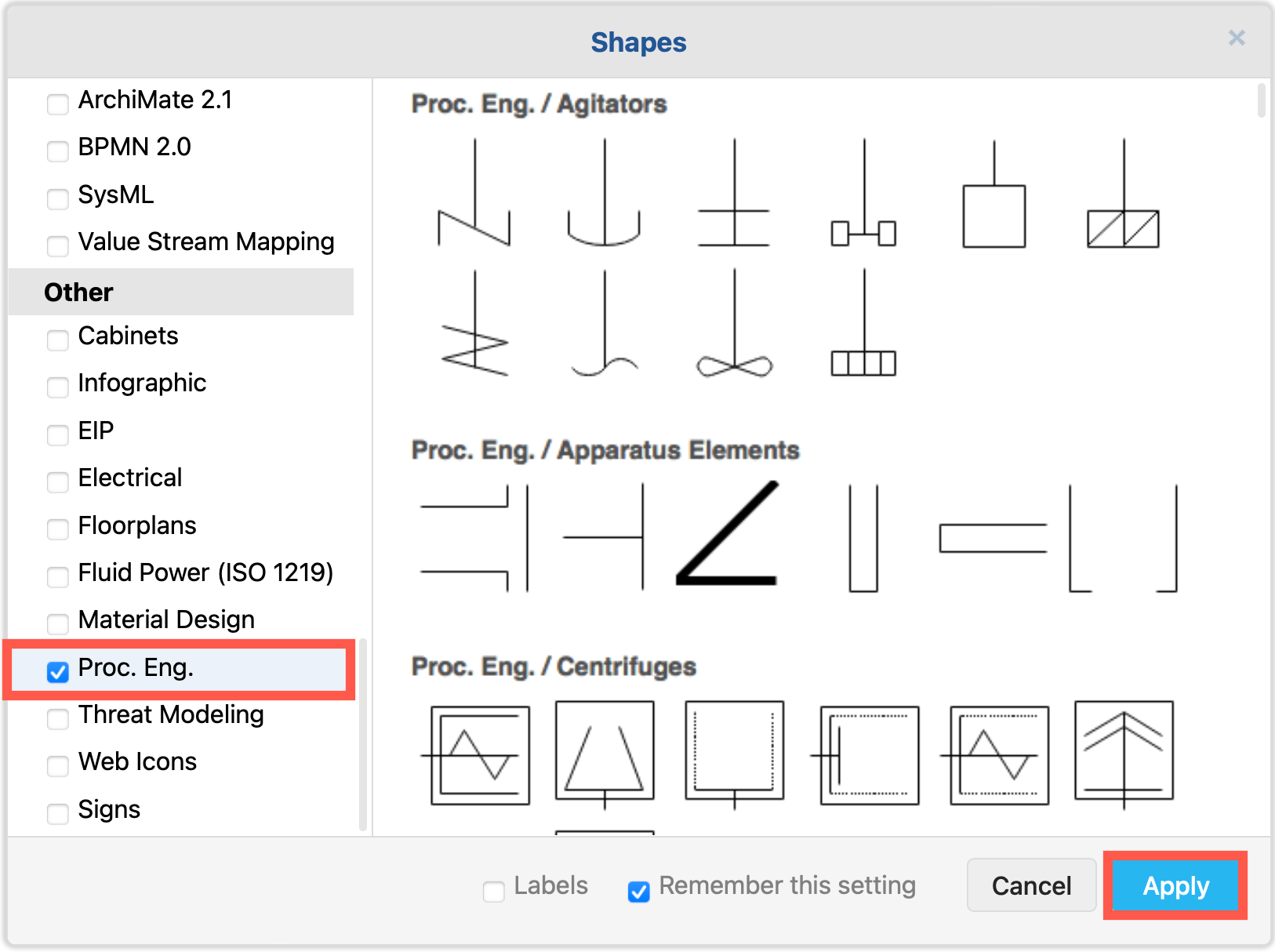 Shapes

×

ArchiMate 2.1
BPMN 2.0
SysML
Value Stream Mapping

Other

Cabinets
Infographic
EIP
Electrical
Floorplans
Fluid Power (ISO 1219)
Material Design
Proc. Eng.
Threat Modeling
Web Icons
Signs

Proc. Eng. / Agitators

Proc. Eng. / Apparatus Elements

Proc. Eng. / Centrifuges

Labels Remember this setting Cancel Apply